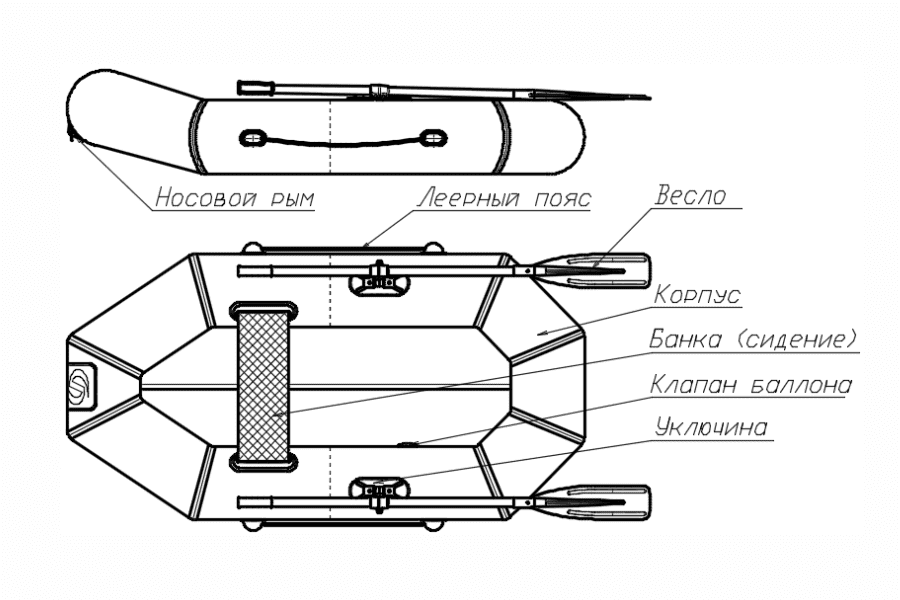 Носовой рым
Леерный пояс
Весло
Корпус
Банка (сидение)
Клапан баллона
Уключина